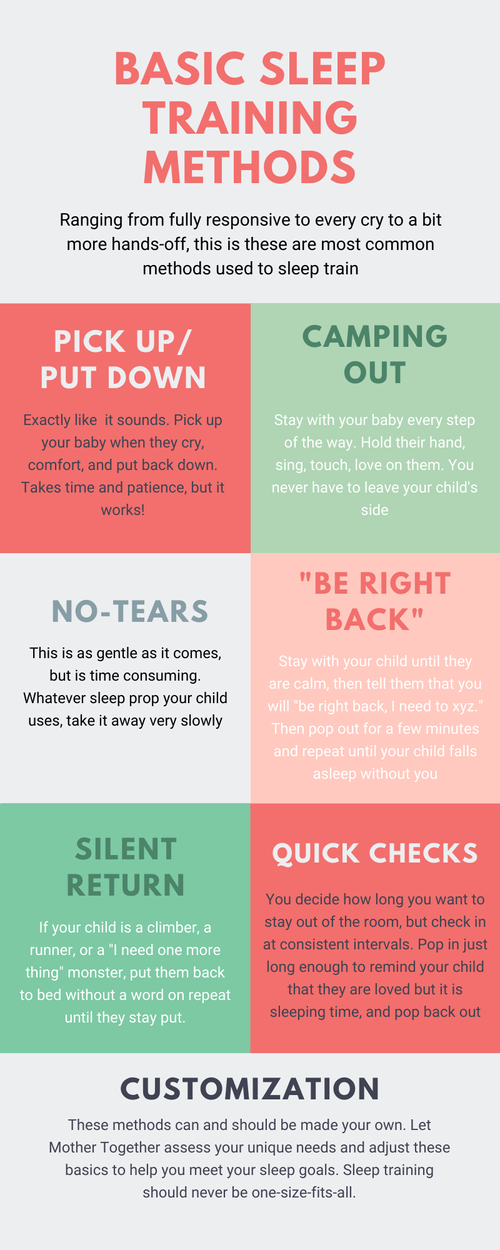 BASIC SLEEP TRAINING METHODS

Ranging from fully responsive to every cry to a bit more hands-off, this is these are most common methods used to sleep train

PICK UP/ PUT DOWN

Exactly like it sounds. Pick up your baby when they cry, comfort, and put back down. Takes time and patience, but it works!

CAMPING OUT

Stay with your baby every step of the way. Hold their hand, sing, touch, love on them. You never have to leave your child's side

NO-TEARS

This is as gentle as it comes, but is time consuming. Whatever sleep prop your child uses, take it away very slowly

"BE RIGHT BACK"

Stay with your child until they are calm, then tell them that you will "be right back, I need to xyz." Then pop out for a few minutes and repeat until your child falls asleep without you

SILENT RETURN

If your child is a climber, a runner, or a "I need one more thing" monster, put them back to bed without a word on repeat until they stay put.

QUICK CHECKS

You decide how long you want to stay out of the room, but check in at consistent intervals. Pop in just long enough to remind your child that they are loved but it is sleeping time, and pop back out

CUSTOMIZATION

These methods can and should be made your own. Let Mother Together assess your unique needs and adjust these basics to help you meet your sleep goals. Sleep training should never be one-size-fits-all.